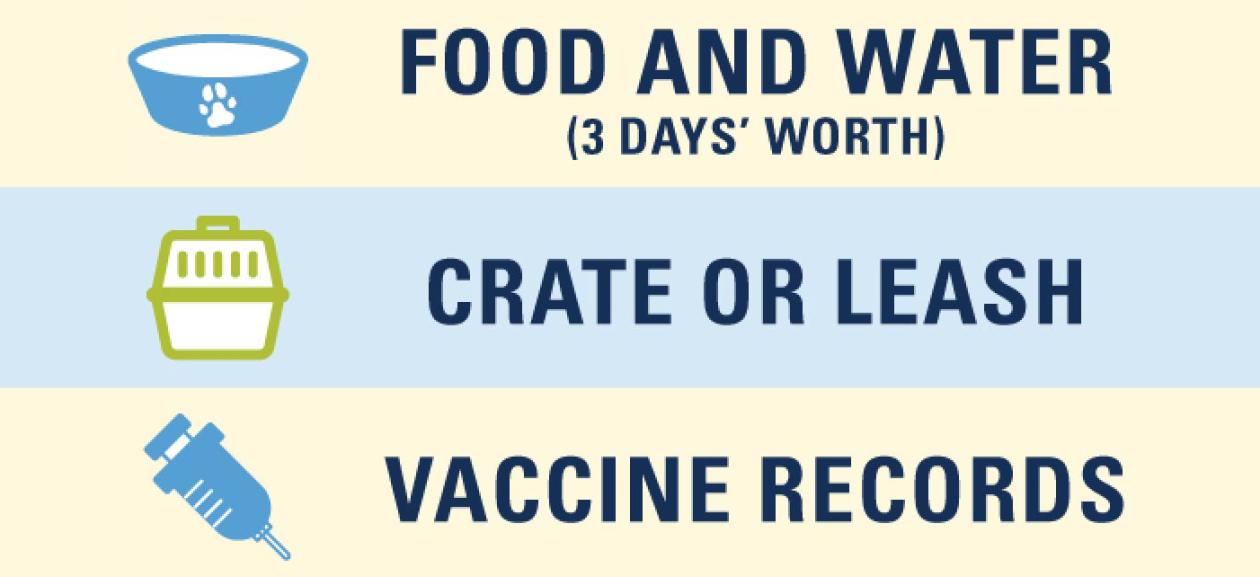 FOOD AND WATER
(3 DAYS' WORTH)

CRATE OR LEASH

VACCINE RECORDS